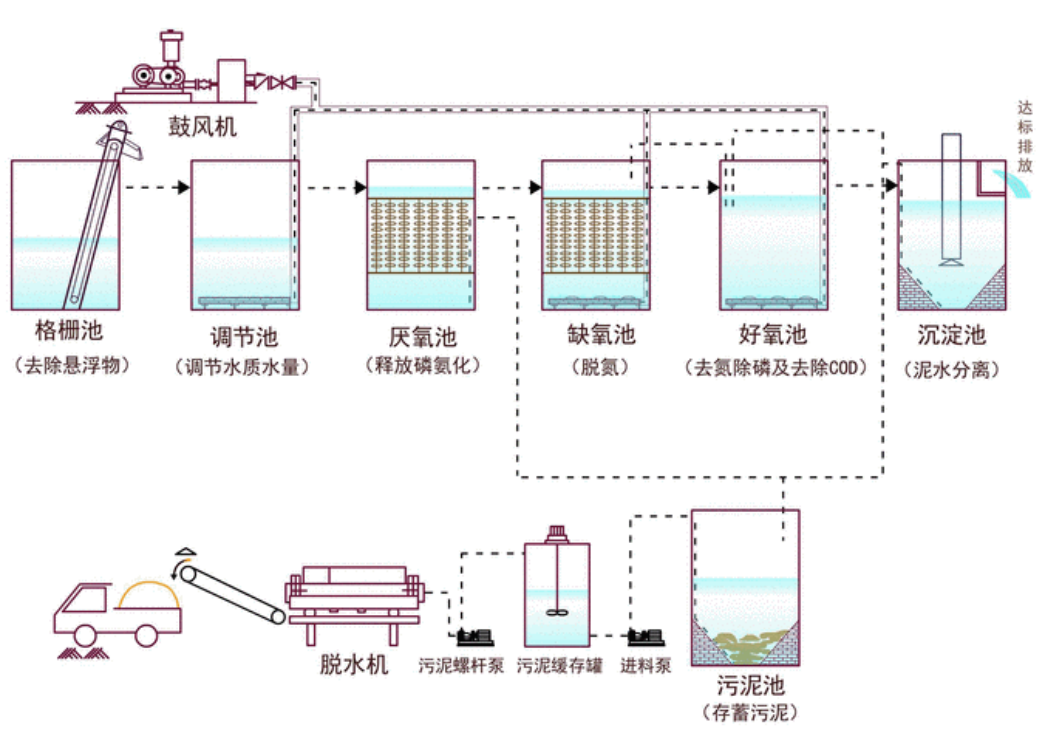 鼓风机

达标排放

格栅池
（去除悬浮物）

调节池
（调节水质水量）

厌氧池
（释放磷氨化）

缺氧池
（脱氮）

好氧池
（去氮除磷及去除COD）

沉淀池
（泥水分离）

脱水机

污泥螺杆泵

污泥缓存罐

进料泵

污泥池
（存蓄污泥）