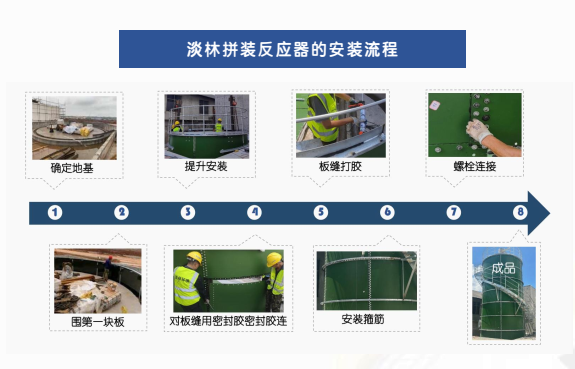 淡林拼装反应器的安装流程

确定地基

提升安装

板缝打胶

螺栓连接

1 2 3 4 5 6 7 8

围第一块板

对板缝用密封胶密封胶连

安装箍筋

成品